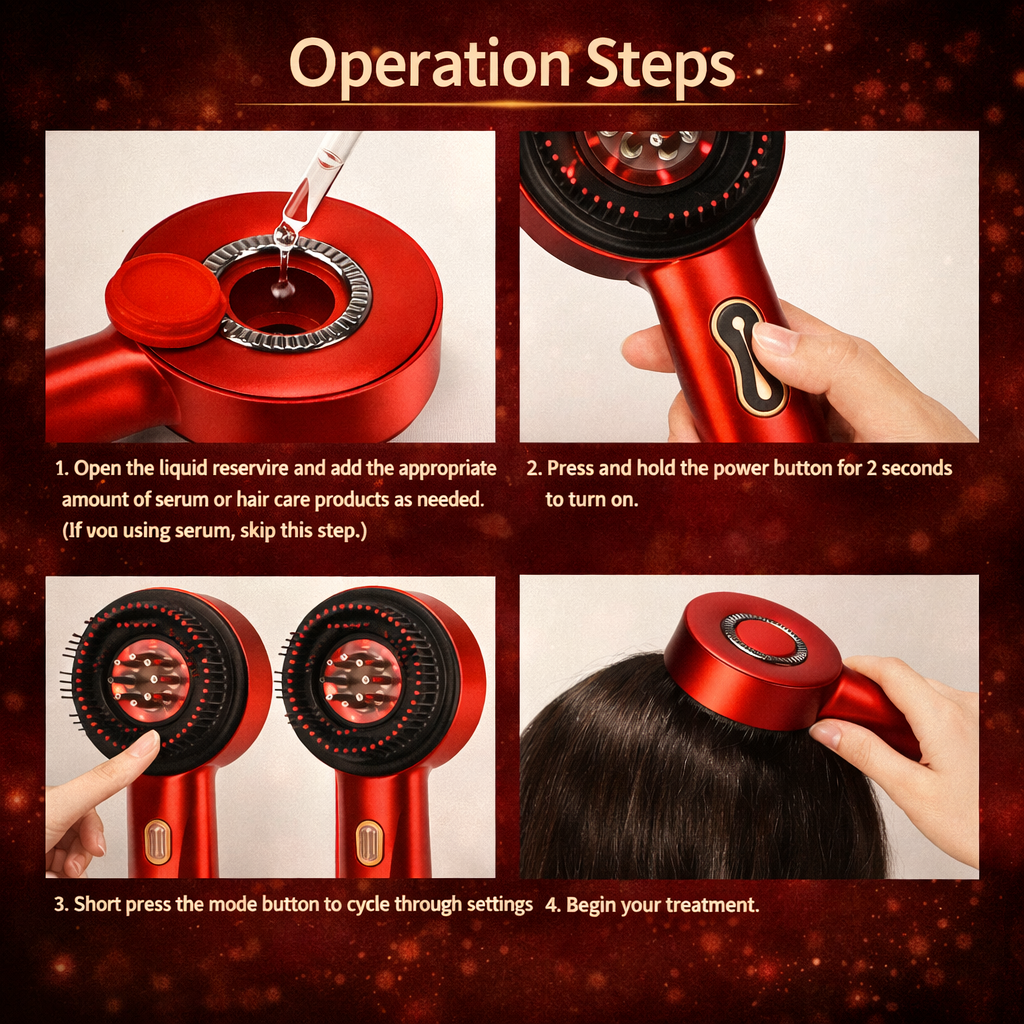 Operation Steps

1. Open the liquid reservire and add the appropriate amount of serum or hair care products as needed. (If vou using serum, skip this step.)

2. Press and hold the power button for 2 seconds to turn on.

3. Short press the mode button to cycle through settings

4. Begin your treatment.